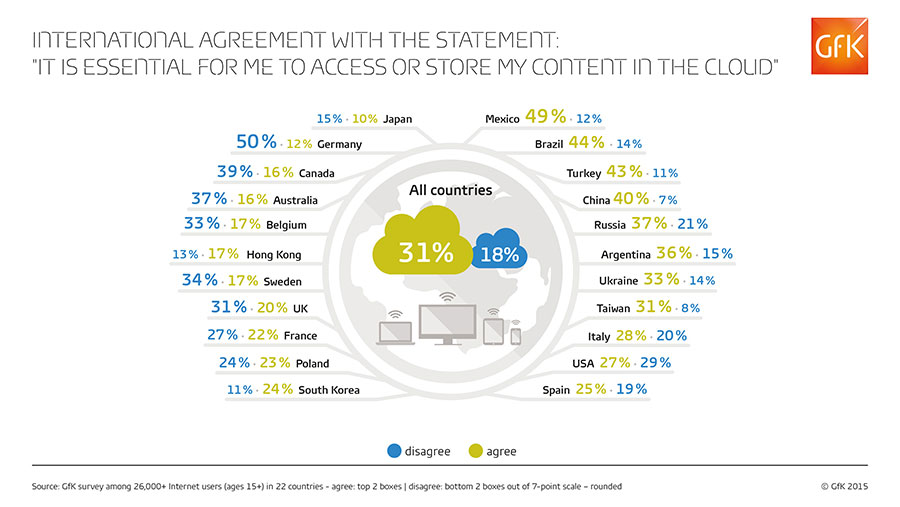 INTERNATIONAL AGREEMENT WITH THE STATEMENT:
"IT IS ESSENTIAL FOR ME TO ACCESS OR STORE MY CONTENT IN THE CLOUD"

GfK

15% · 10% Japan
50% · 12% Germany
39% · 16% Canada
37% · 16% Australia
33% · 17% Belgium
13% · 17% Hong Kong
34% · 17% Sweden
31% · 20% UK
27% · 22% France
24% · 23% Poland
11% · 24% South Korea

All countries
31%
18%

Mexico 49% · 12%
Brazil 44% · 14%
Turkey 43% · 11%
China 40% · 7%
Russia 37% · 21%
Argentina 36% · 15%
Ukraine 33% · 14%
Taiwan 31% · 8%
Italy 28% · 20%
USA 27% · 29%
Spain 25% · 19%

disagree agree

Source: GfK survey among 26,000+ Internet users (ages 15+) in 22 countries – agree: top 2 boxes | disagree: bottom 2 boxes out of 7-point scale – rounded

© GfK 2015